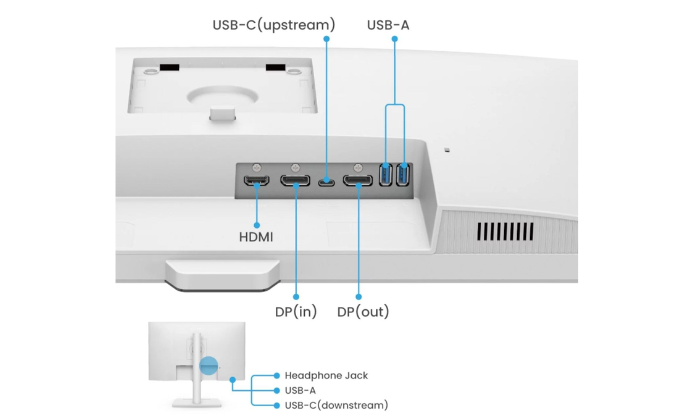 USB-C(upstream)
USB-A
HDMI
DP(in)
DP(out)
Headphone Jack
USB-A
USB-C(downstream)