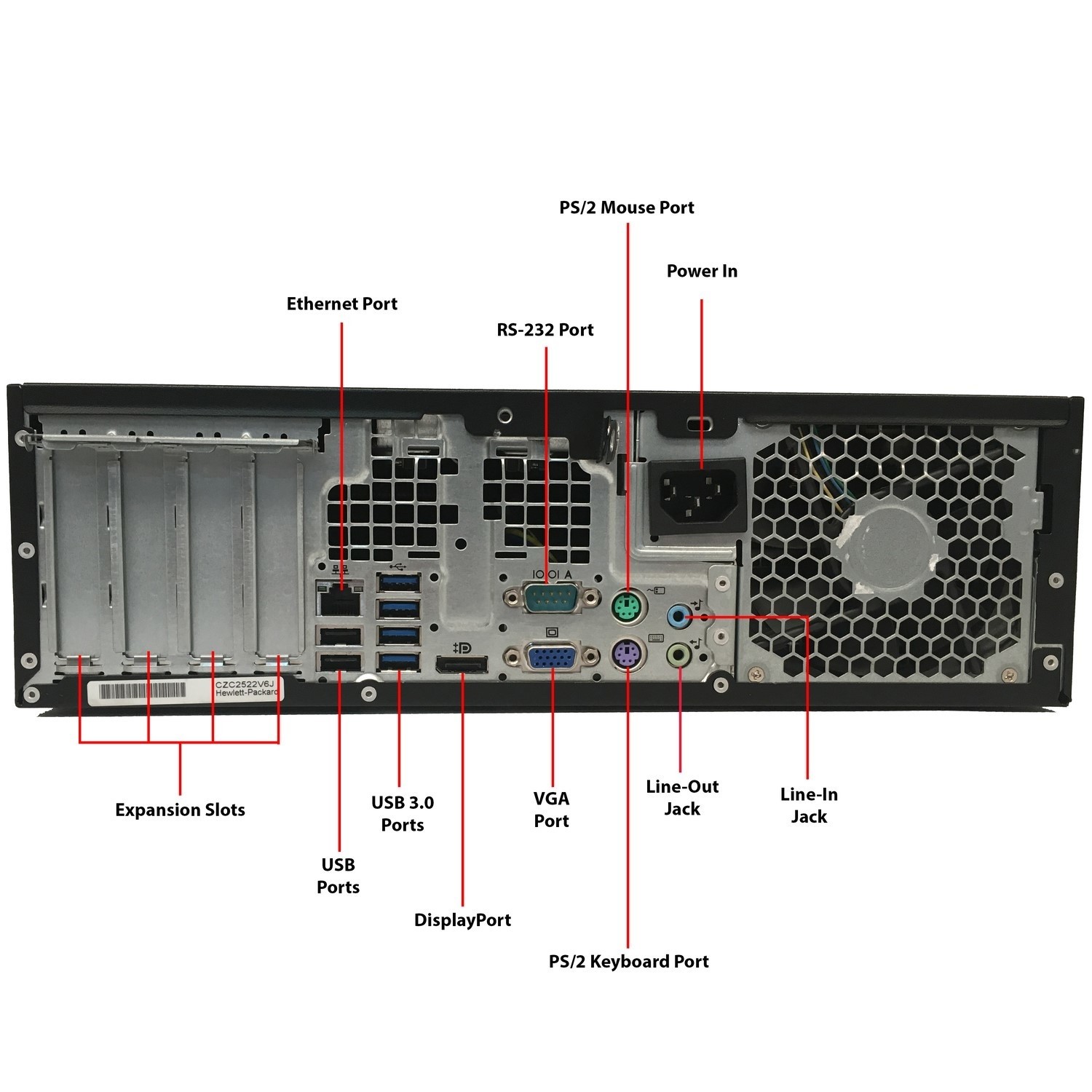 PS/2 Mouse Port

Power In

Ethernet Port

RS-232 Port

IOIOI A

CZC2522V6J
Hewlett-Packard

Expansion Slots

USB 3.0 Ports

VGA Port

Line-Out Jack

Line-In Jack

USB Ports

DisplayPort

PS/2 Keyboard Port