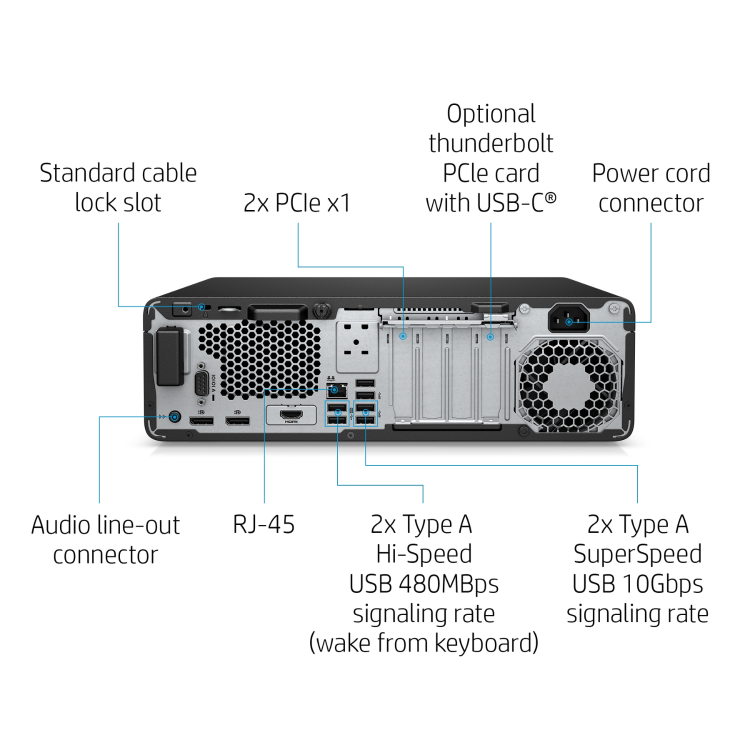 Standard cable lock slot

2x PCIe x1

Optional thunderbolt PCIe card with USB-C®

Power cord connector

HDMI

Audio line-out connector

RJ-45

2x Type A Hi-Speed USB 480MBps signaling rate (wake from keyboard)

2x Type A SuperSpeed USB 10Gbps signaling rate