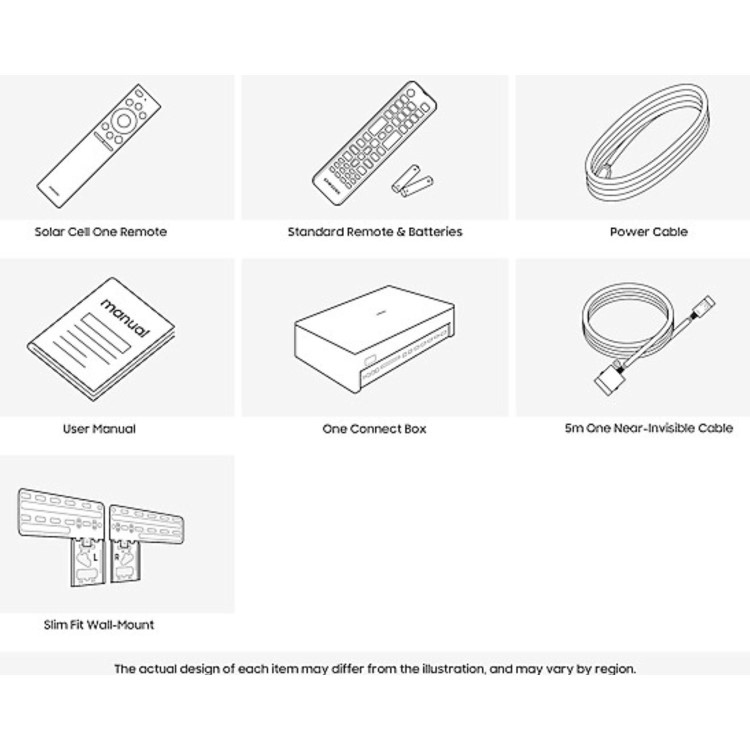 Solar Cell One Remote

Standard Remote & Batteries

Power Cable

manual

User Manual

One Connect Box

5m One Near-Invisible Cable

L

R

Slim Fit Wall-Mount

The actual design of each item may differ from the illustration, and may vary by region.