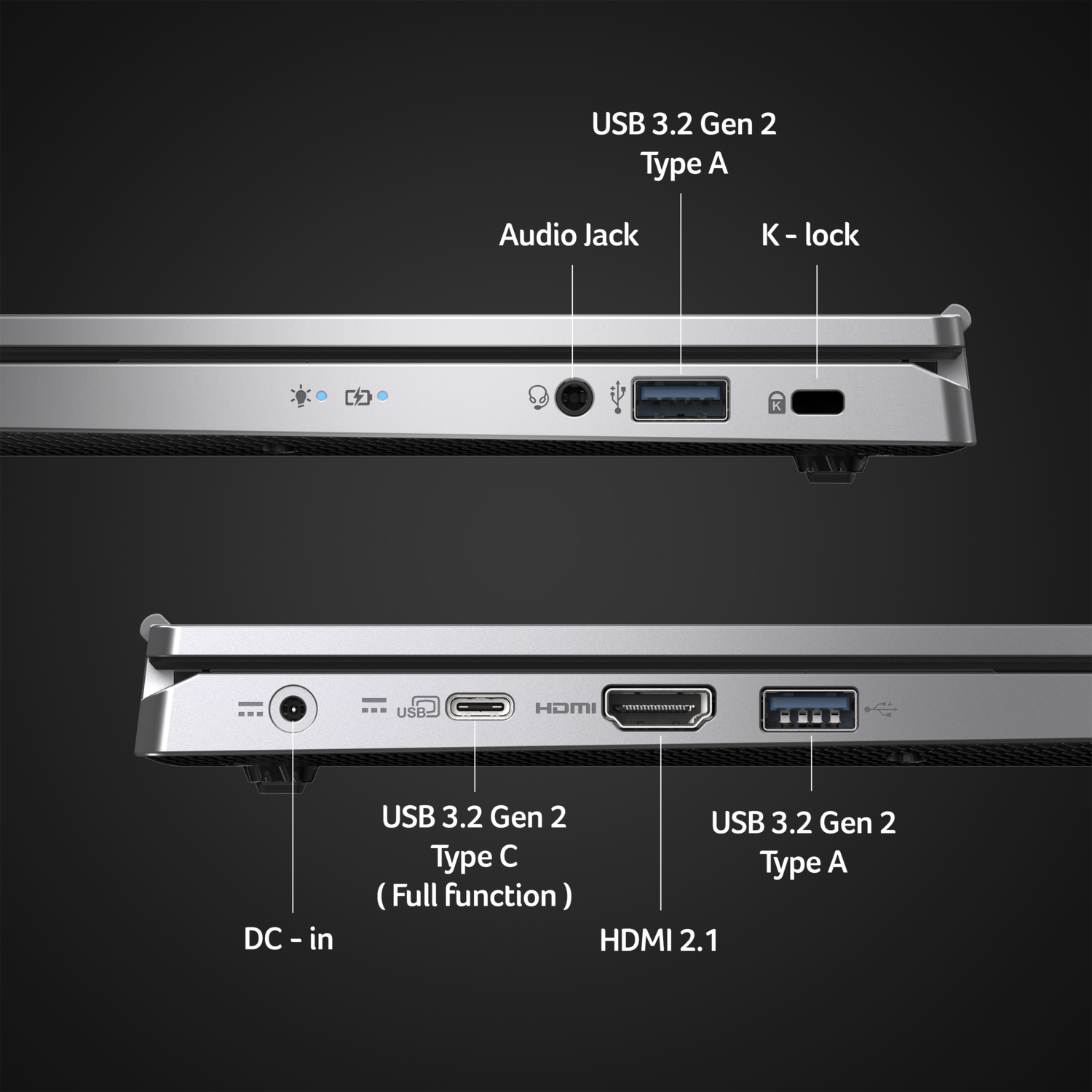 USB 3.2 Gen 2
Type A

Audio Jack

K - lock

K

USB

HDMI

USB 3.2 Gen 2
Type C
( Full function )

USB 3.2 Gen 2
Type A

DC - in

HDMI 2.1